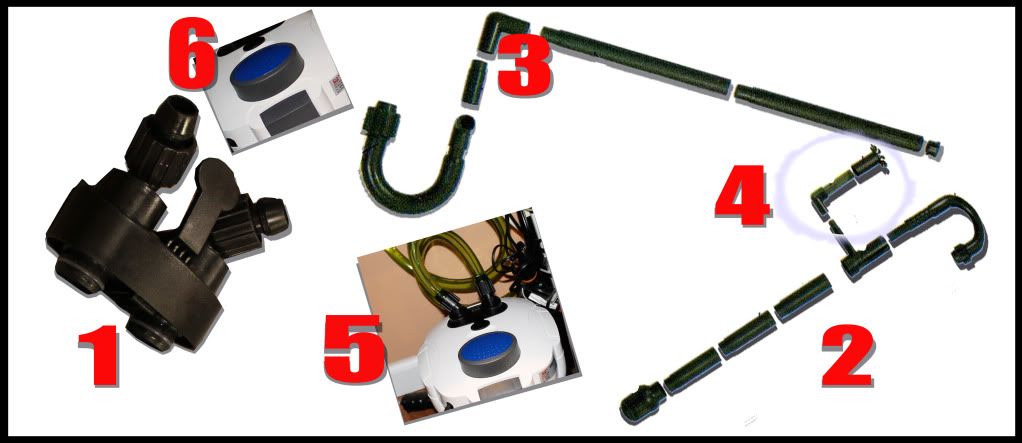 6
3
4
1
5
2