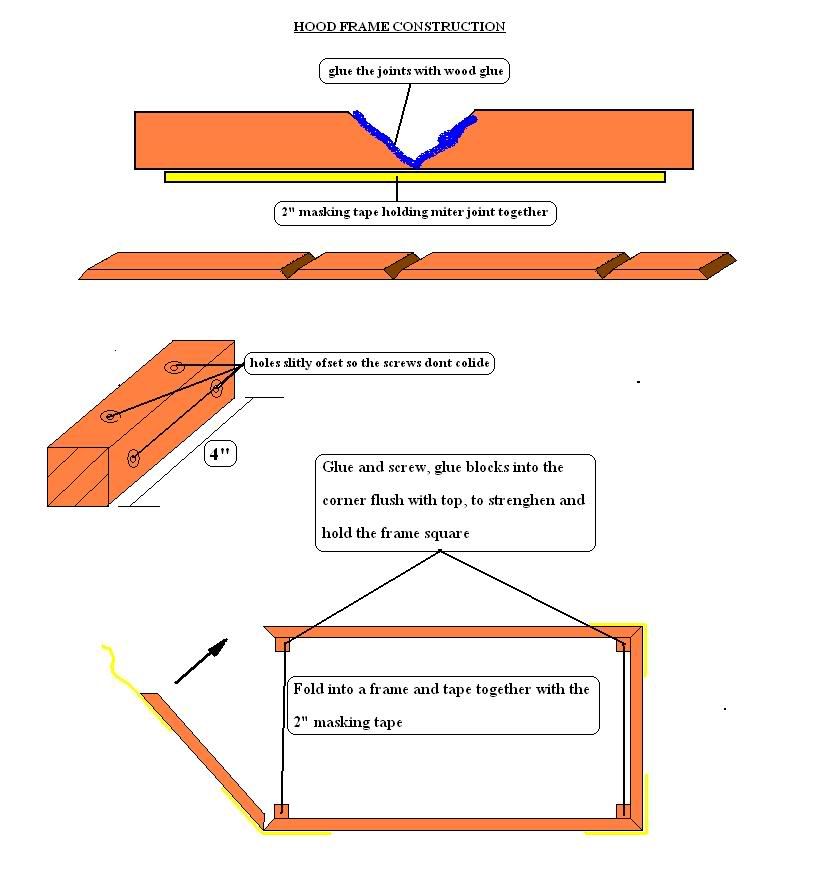 HOOD FRAME CONSTRUCTION

glue the joints with wood glue

2" masking tape holding miter joint together

holes slitly ofset so the screws dont colide

4"

Glue and screw, glue blocks into the corner flush with top, to strenghen and hold the frame square

Fold into a frame and tape together with the 2" masking tape