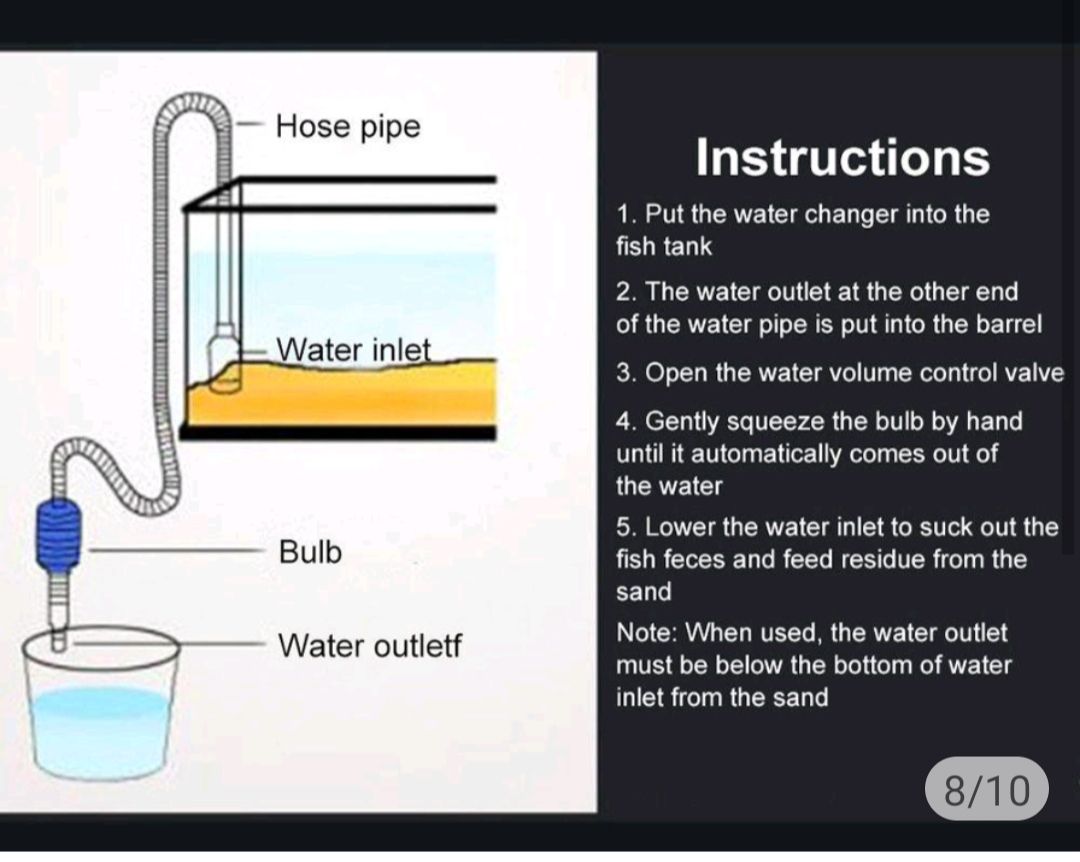 Hose pipe

Water inlet

Bulb

Water outletf

Instructions

1. Put the water changer into the fish tank

2. The water outlet at the other end of the water pipe is put into the barrel

3. Open the water volume control valve

4. Gently squeeze the bulb by hand until it automatically comes out of the water

5. Lower the water inlet to suck out the fish feces and feed residue from the sand

Note: When used, the water outlet must be below the bottom of water inlet from the sand

8/10