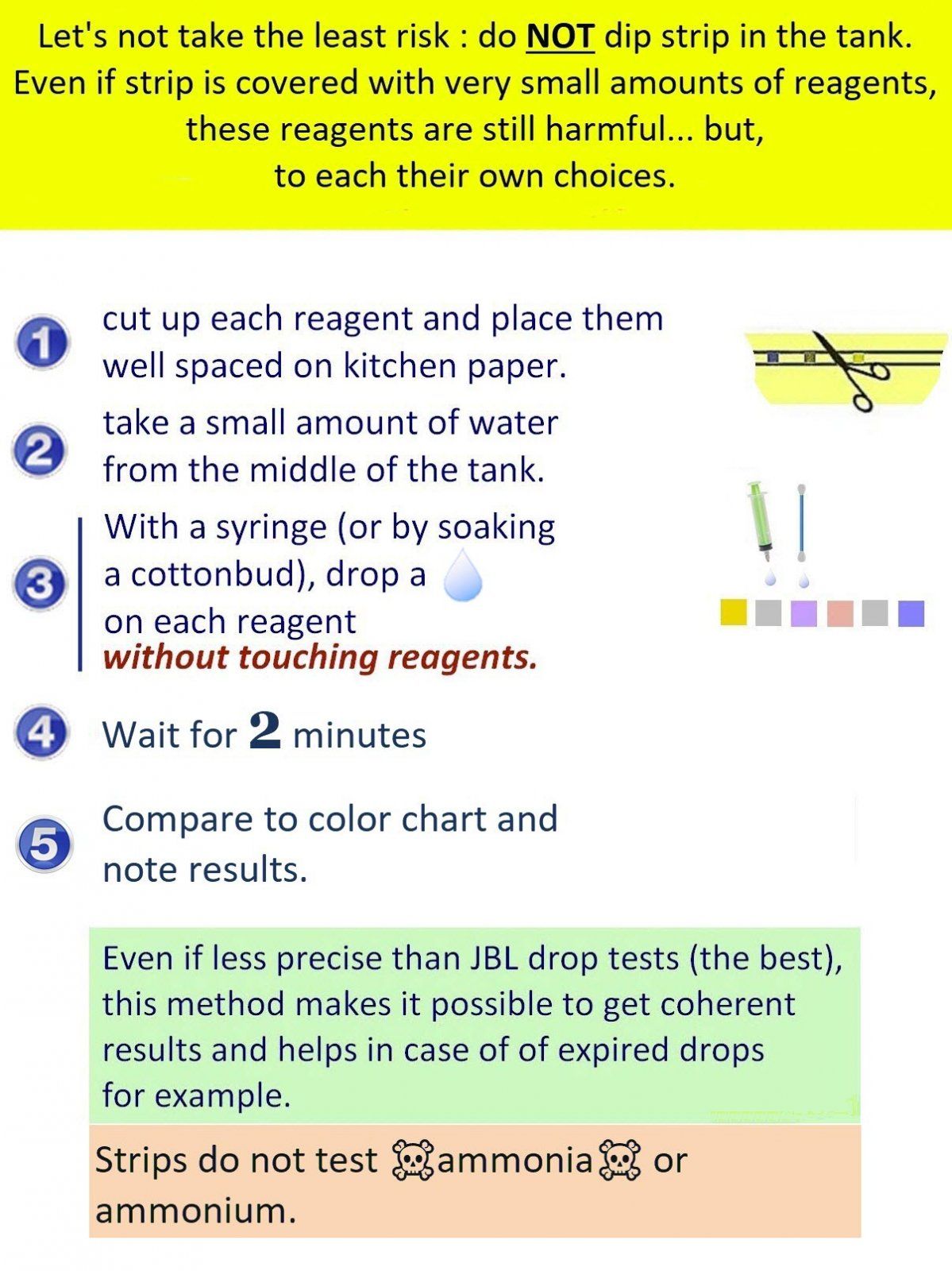 Let's not take the least risk : do NOT dip strip in the tank. Even if strip is covered with very small amounts of reagents, these reagents are still harmful... but, to each their own choices.

1 cut up each reagent and place them well spaced on kitchen paper.

2 take a small amount of water from the middle of the tank.

3 With a syringe (or by soaking a cottonbud), drop a on each reagent without touching reagents.

4 Wait for 2 minutes

5 Compare to color chart and note results.

Even if less precise than JBL drop tests (the best), this method makes it possible to get coherent results and helps in case of of expired drops for example.

Strips do not test ☠ammonia☠ or ammonium.