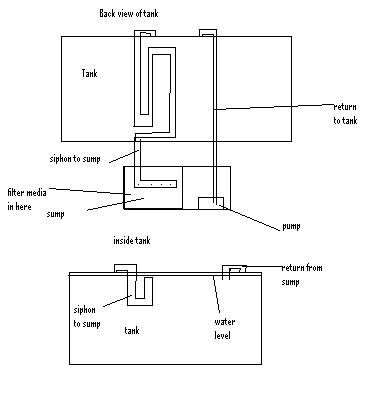 Back view of tank

Tank

return to tank

siphon to sump

filter media in here

sump

pump

inside tank

return from sump

siphon to sump

tank

water level