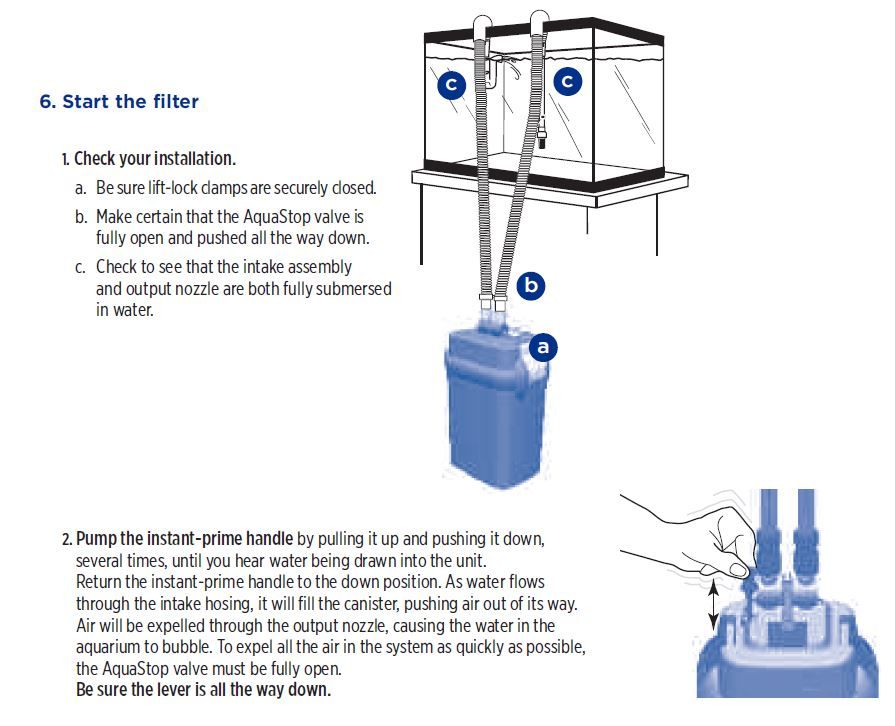 6. Start the filter

1. Check your installation.

a. Be sure lift-lock clamps are securely closed.

b. Make certain that the AquaStop valve is fully open and pushed all the way down.

c. Check to see that the intake assembly and output nozzle are both fully submersed in water.

c

c

b

a

2. Pump the instant-prime handle by pulling it up and pushing it down, several times, until you hear water being drawn into the unit. Return the instant-prime handle to the down position. As water flows through the intake hosing, it will fill the canister, pushing air out of its way. Air will be expelled through the output nozzle, causing the water in the aquarium to bubble. To expel all the air in the system as quickly as possible, the AquaStop valve must be fully open.
Be sure the lever is all the way down.